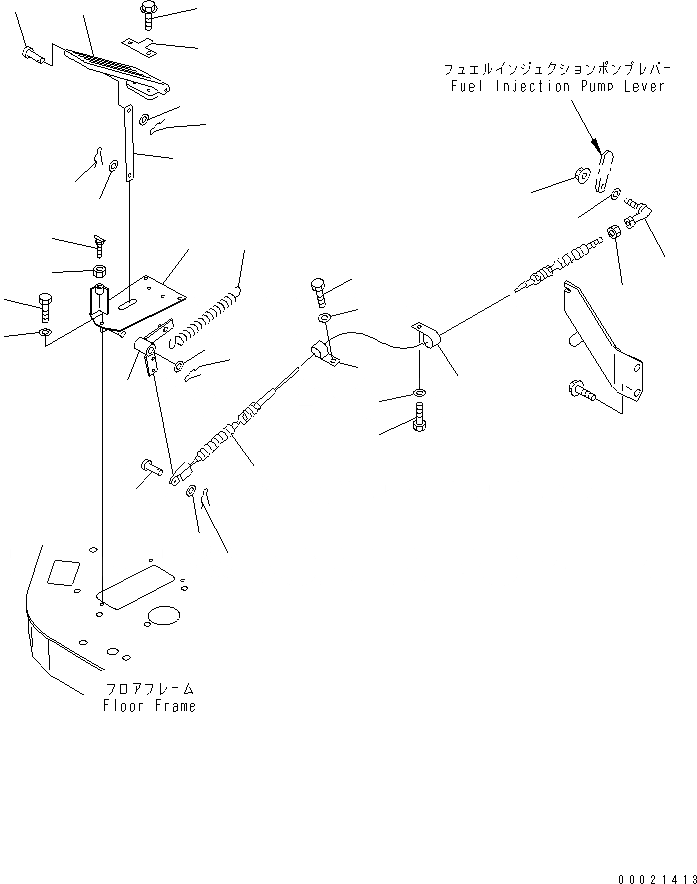 フュエルインジェクションポンプレバー
Fuel Injection Pump Lever

フロアフレーム
Floor Frame

00021413