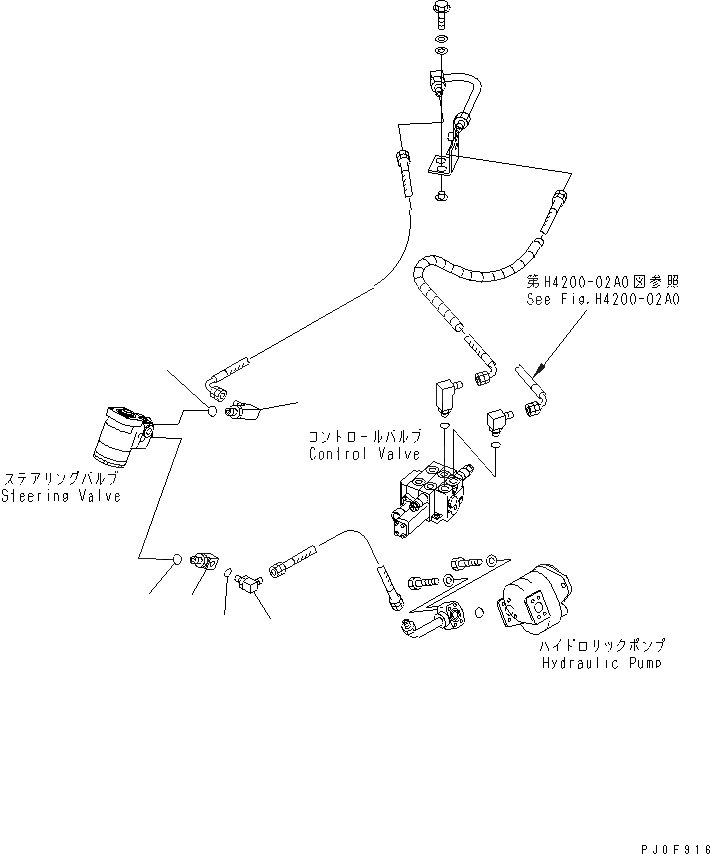 第H4200-02A0図参照
See Fig.H4200-02A0

コントロールバルブ
Control Valve

ステアリングバルブ
Steering Valve

ハイドロリックポンプ
Hydraulic Pump

PJ0F916