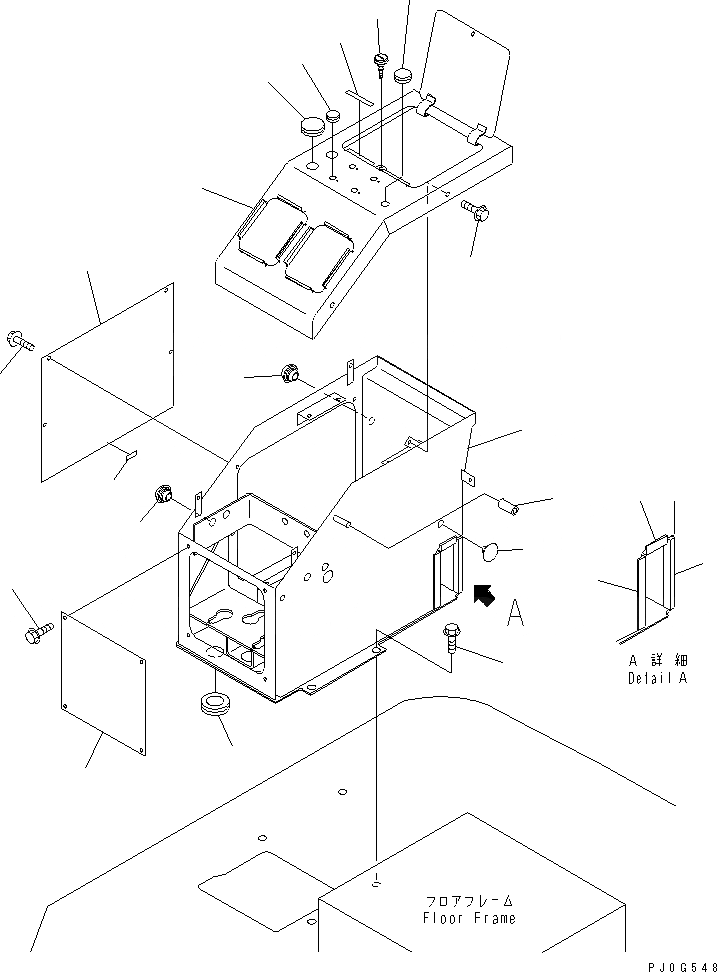 A

A 詳細
Detail A

フロアフレーム
Floor Frame

PJ0G548