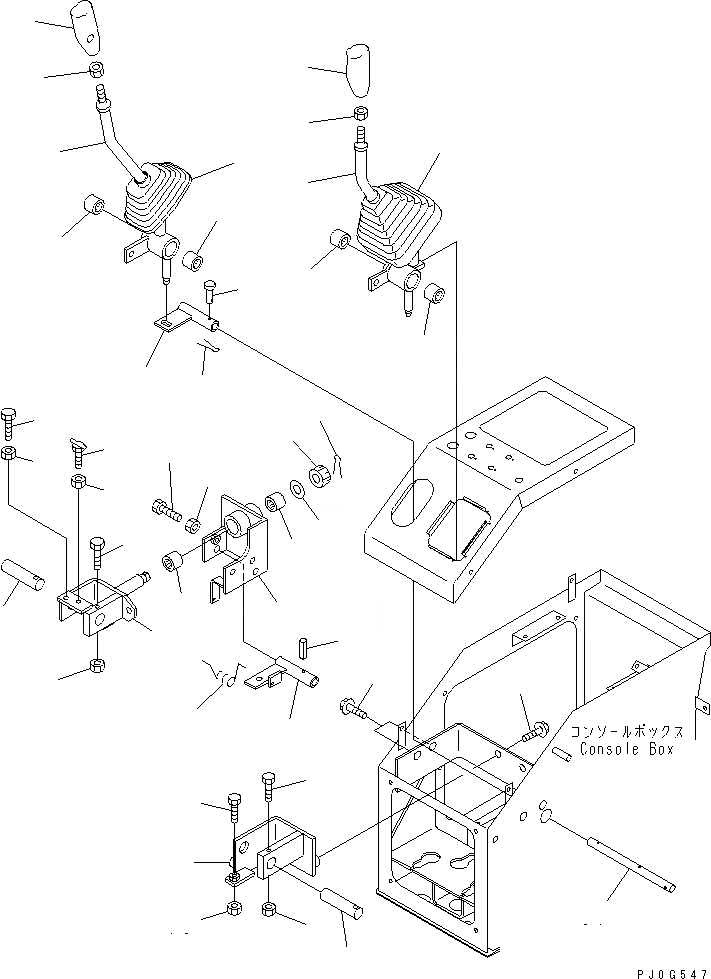 コンソールボックス
Console Box

PJ0G547