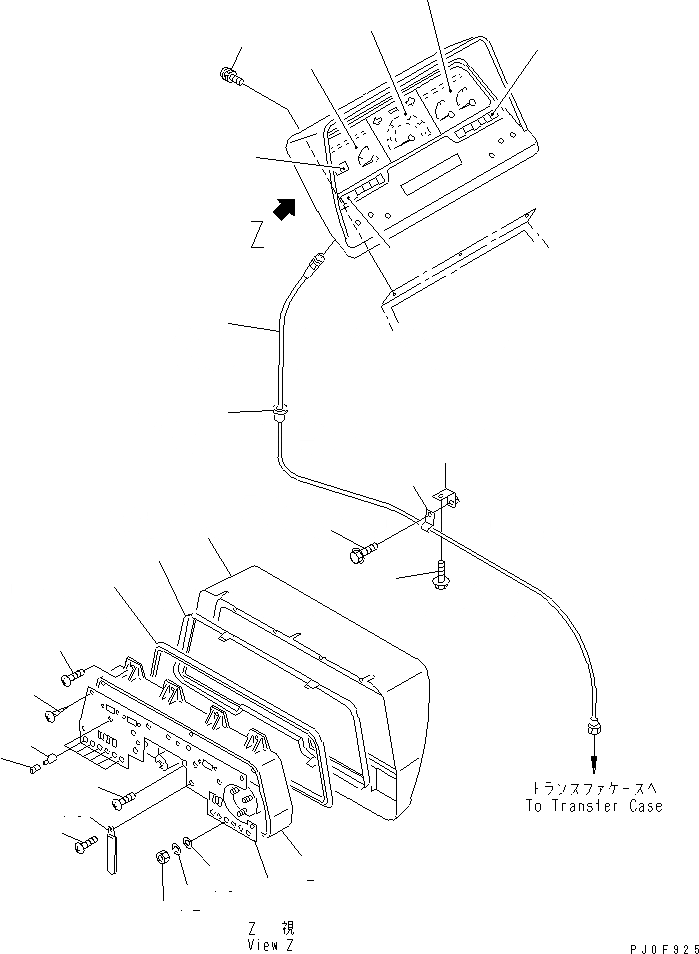 Z

トランスファケースへ
To Transfer Case

Z 視
View Z

PJ0F925