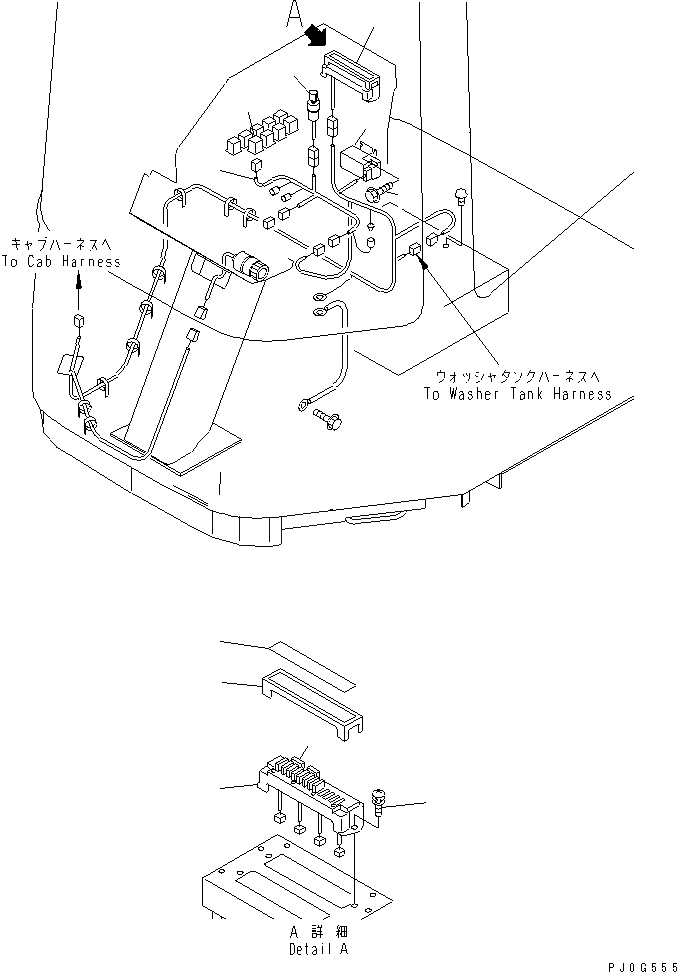 A

キャブハーネスへ
To Cab Harness

ウォッシャタンクハーネスへ
To Washer Tank Harness

A 詳細
Detail A

PJ0G555