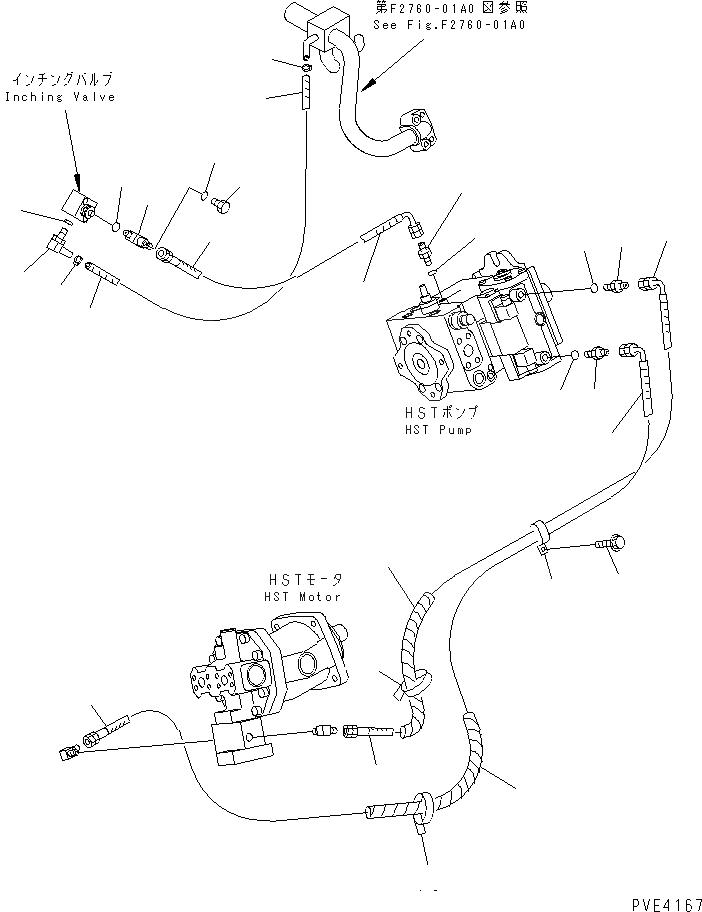 第F2760-01A0図参照
See Fig.F2760-01A0

インチングバルブ
Inching Valve

HSTポンプ
HST Pump

HSTモータ
HST Motor

PVE4167