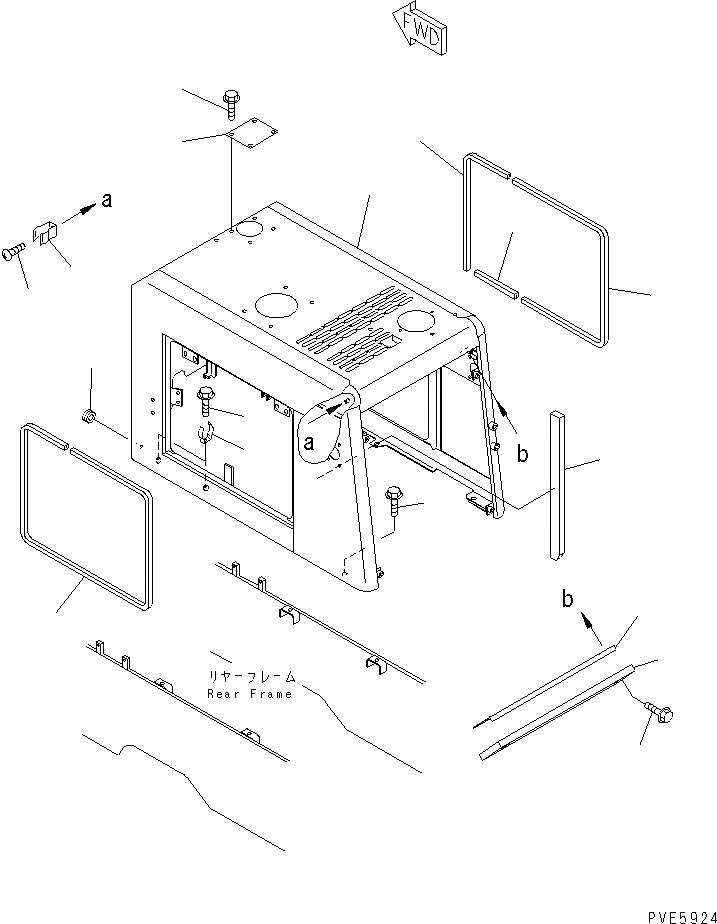 FWD

a

a

b

b

リヤーフレーム
Rear Frame

PVE5924