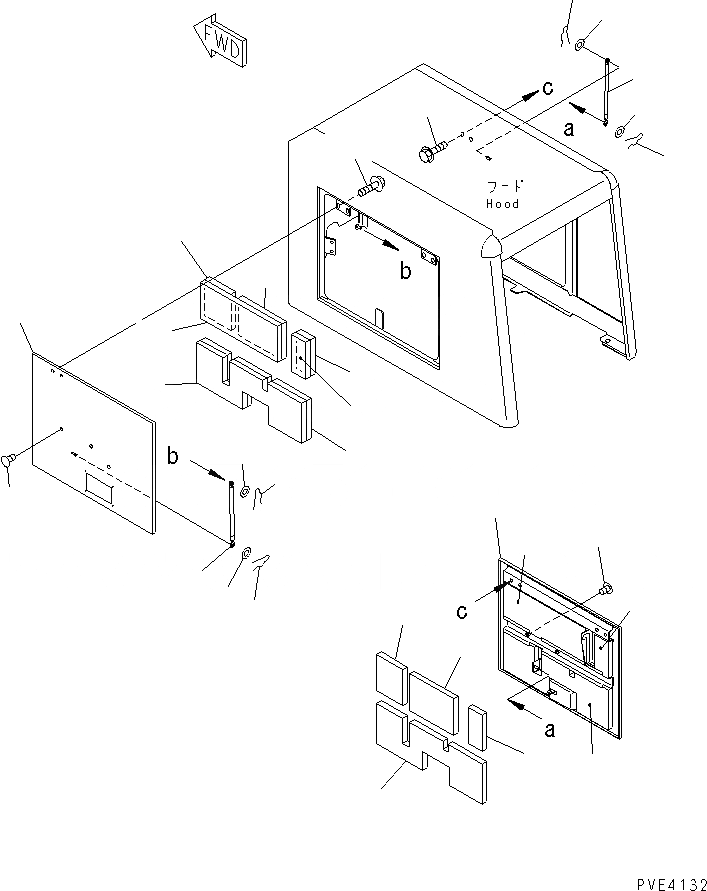 FWD

c

a

フード
Hood

b

b

c

a

PVE4132