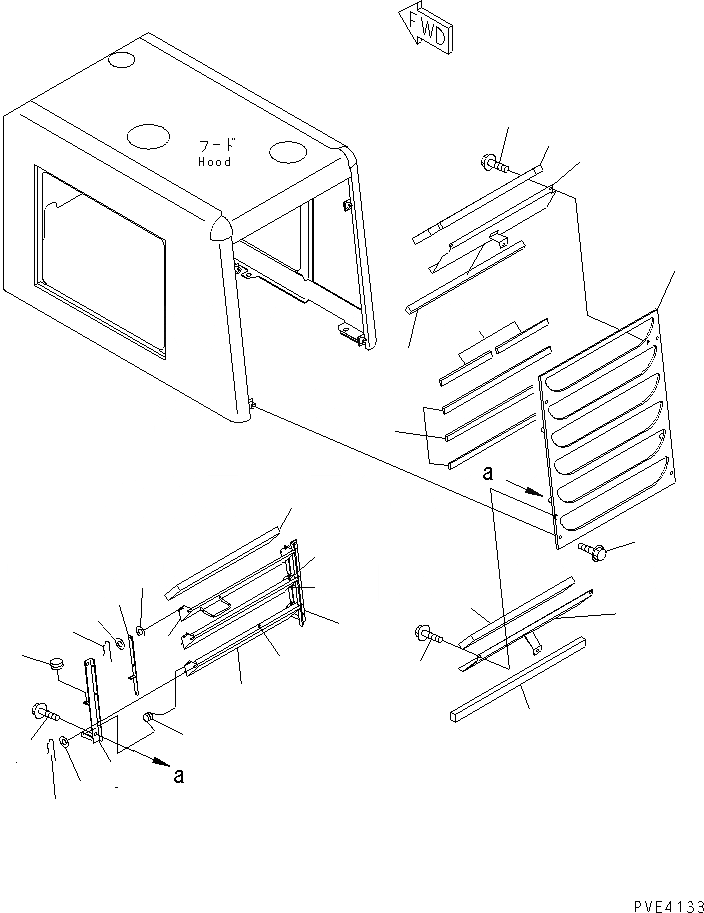 FWD

フード
Hood

a

a

PVE4133