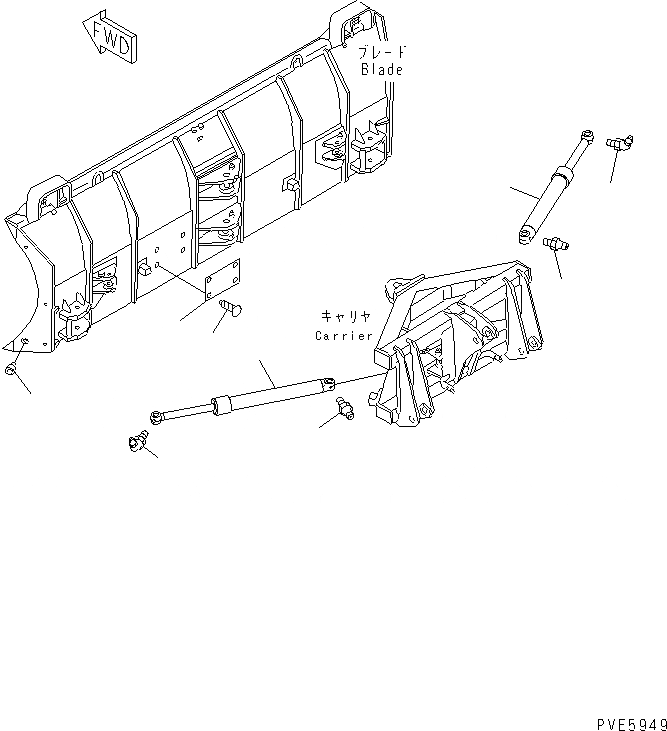 FWD

ブレード
Blade

キャリヤ
Carrier

PVE5949