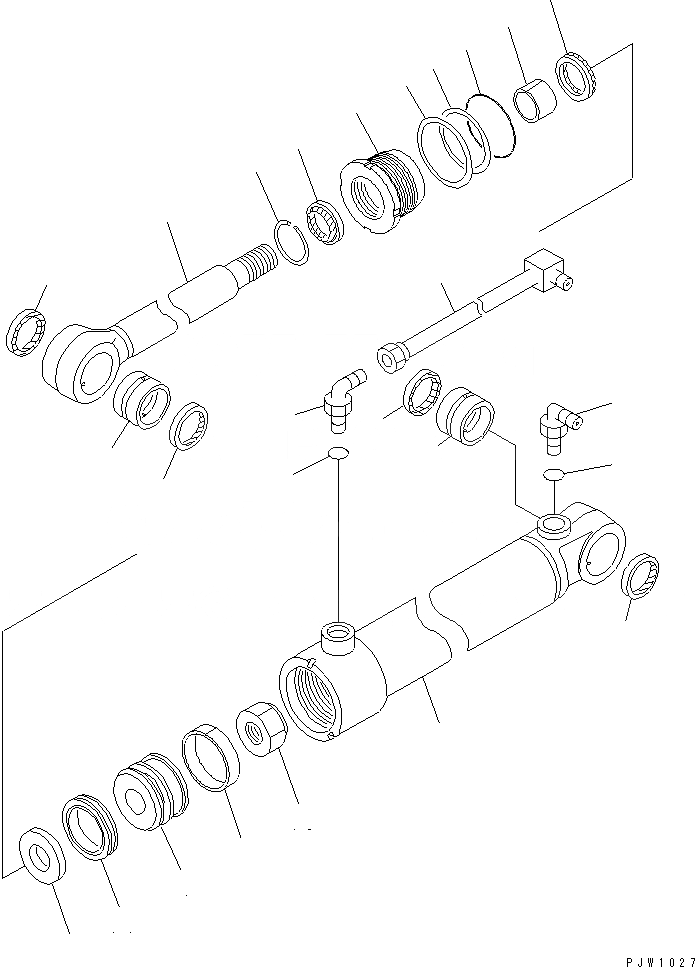 PJW1027