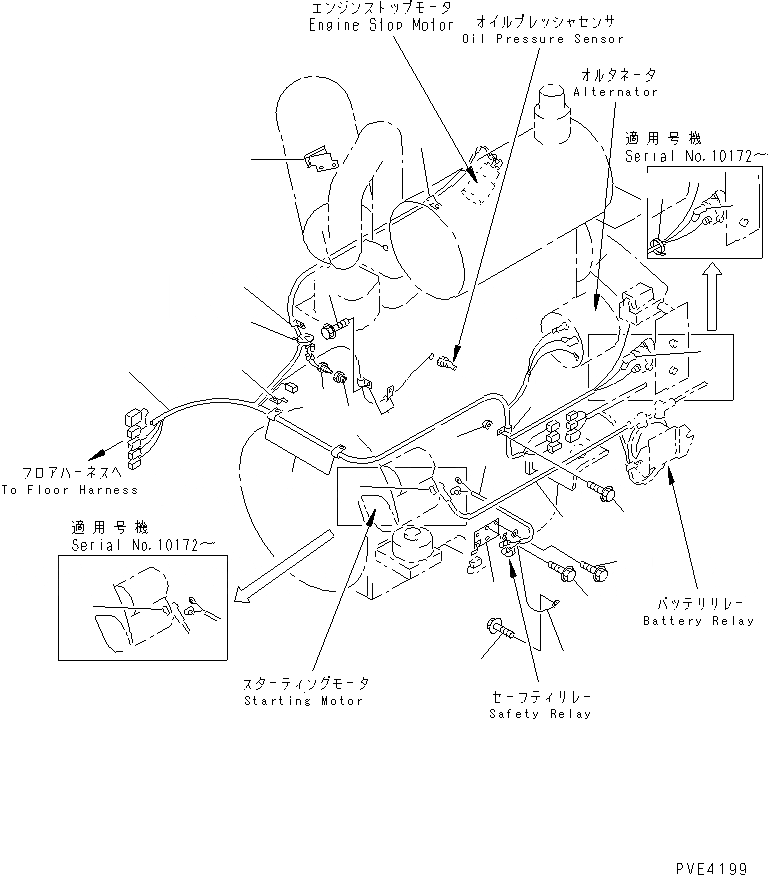 エンジンストップモータ
Engine Stop Motor
オイルプレッシャセンサ
Oil Pressure Sensor
オルタネータ
Alternator
適用号機
Serial No.10172～
フロアハーネスへ
To Floor Harness
適用号機
Serial No.10172～
バッテリリレー
Battery Relay
スターティングモータ
Starting Motor
セーフティリレー
Safety Relay
PVE4199