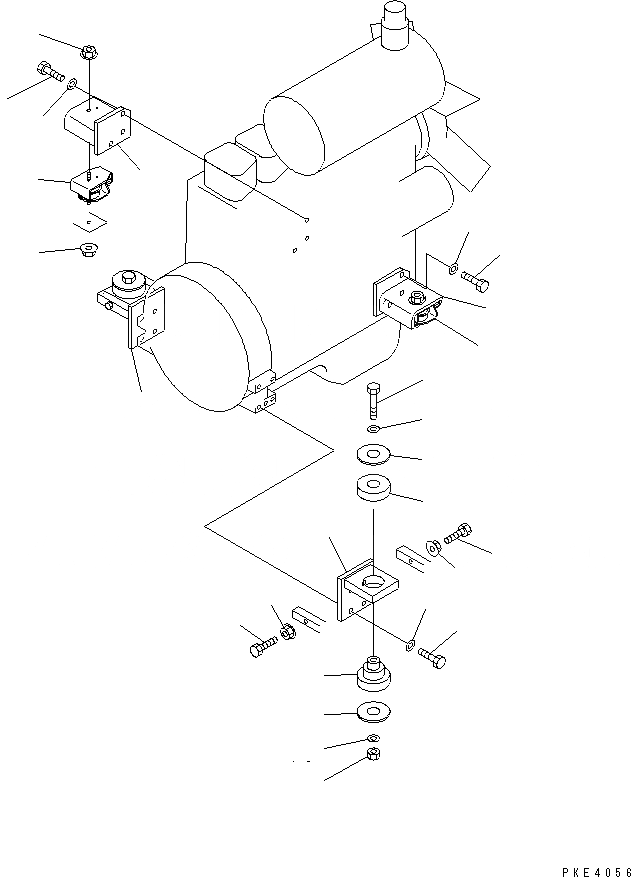 PKE4056