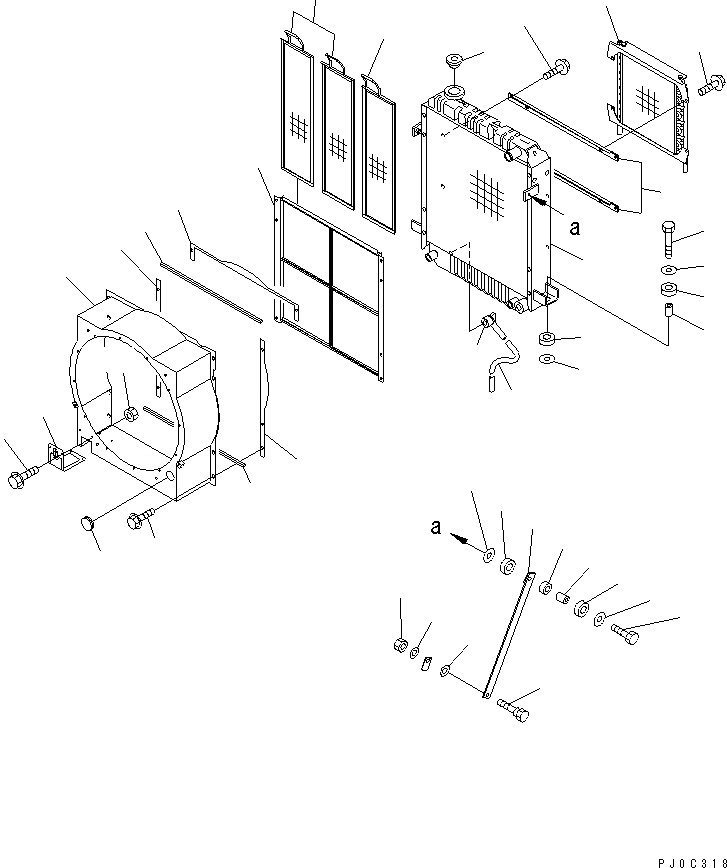 a

a

PJ0C318