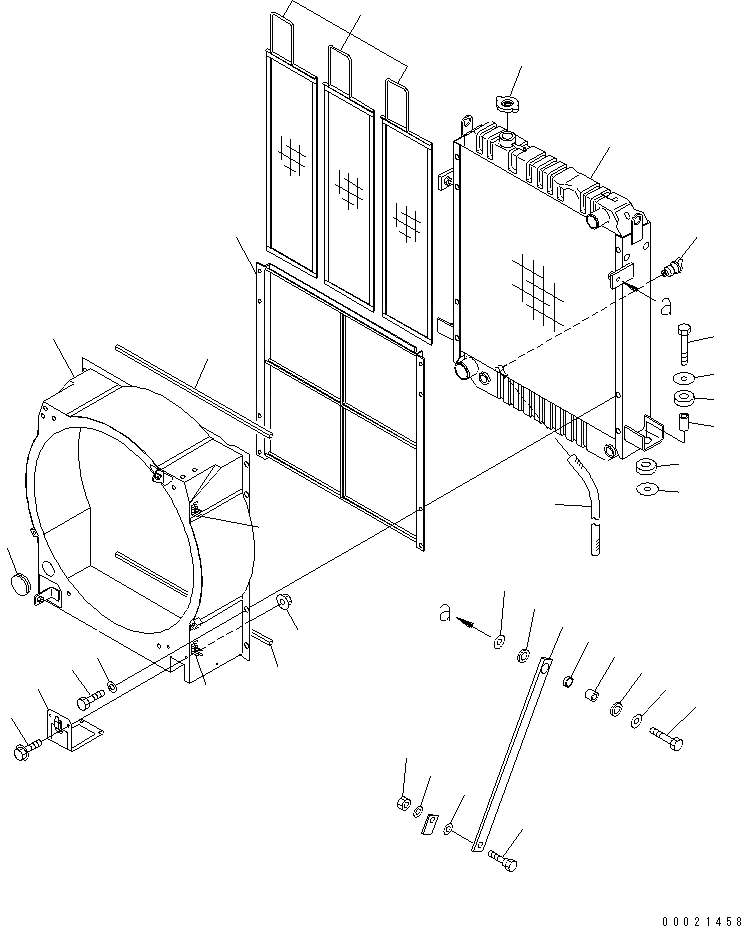 a

a

00021458