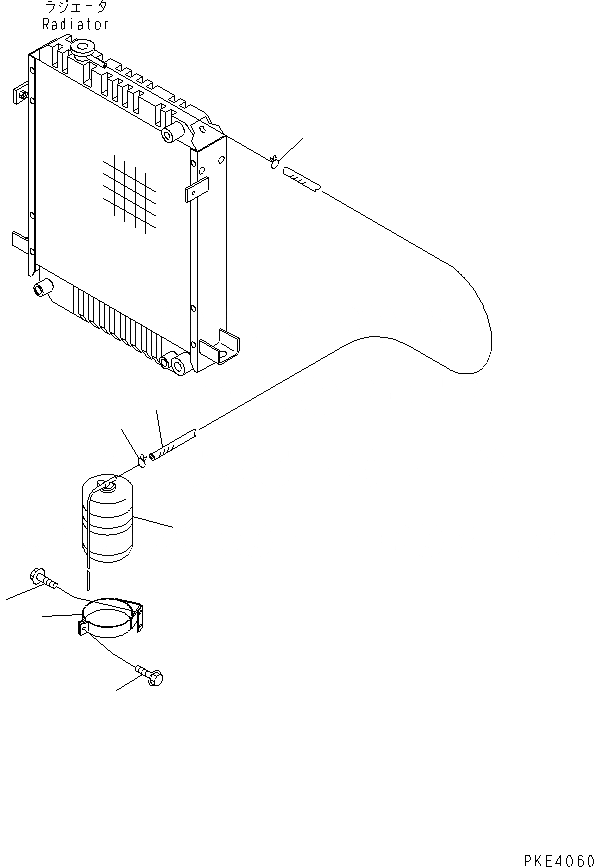 ラジエータ
Radiator

PKE4060