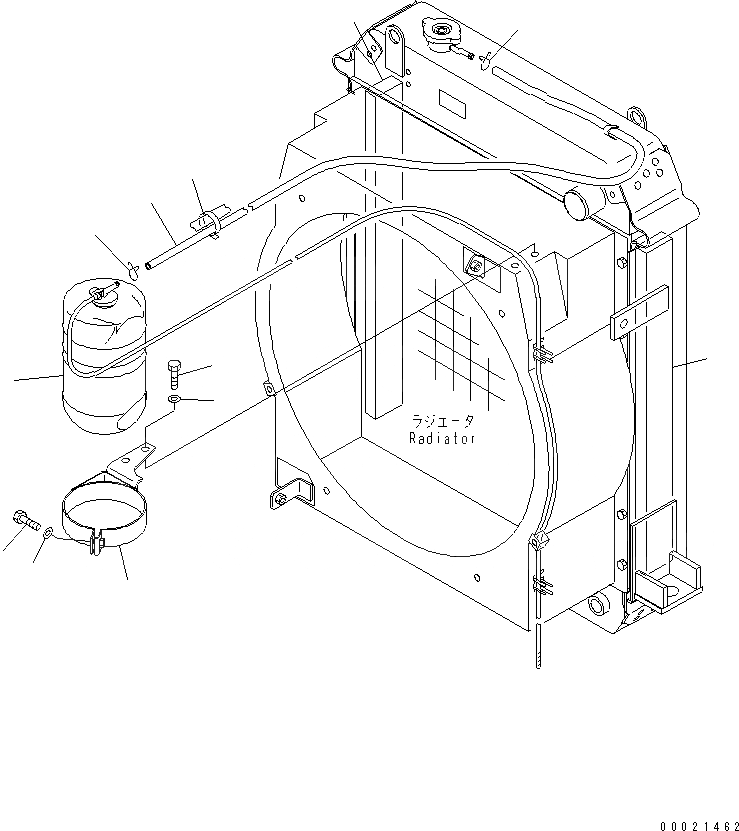 ラジエータ
Radiator

00021462