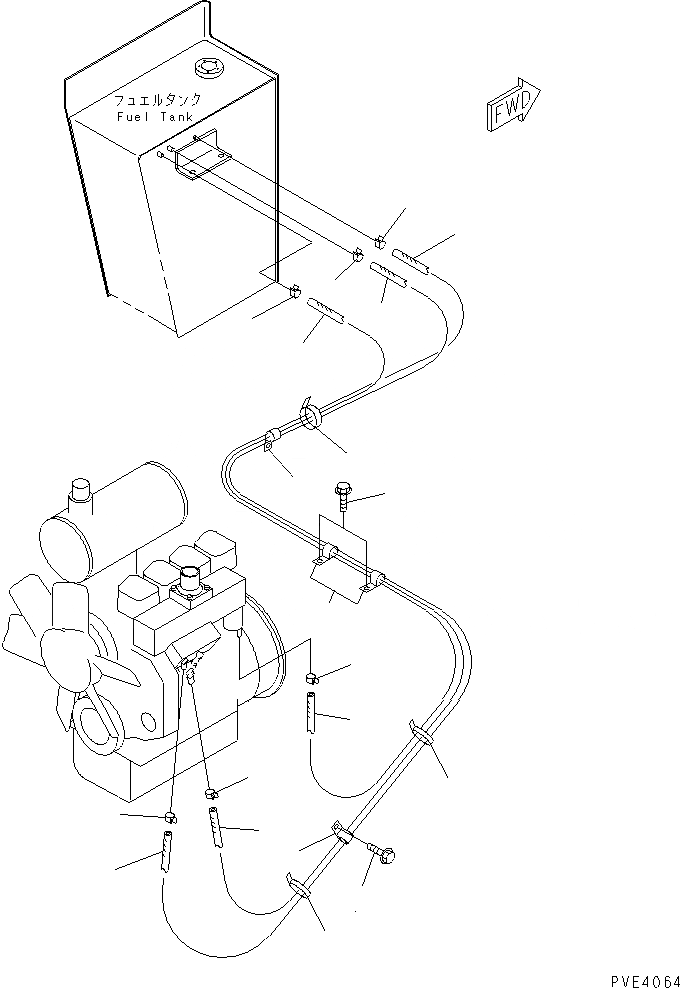 フュエルタンク
Fuel Tank

FWD

PVE4064