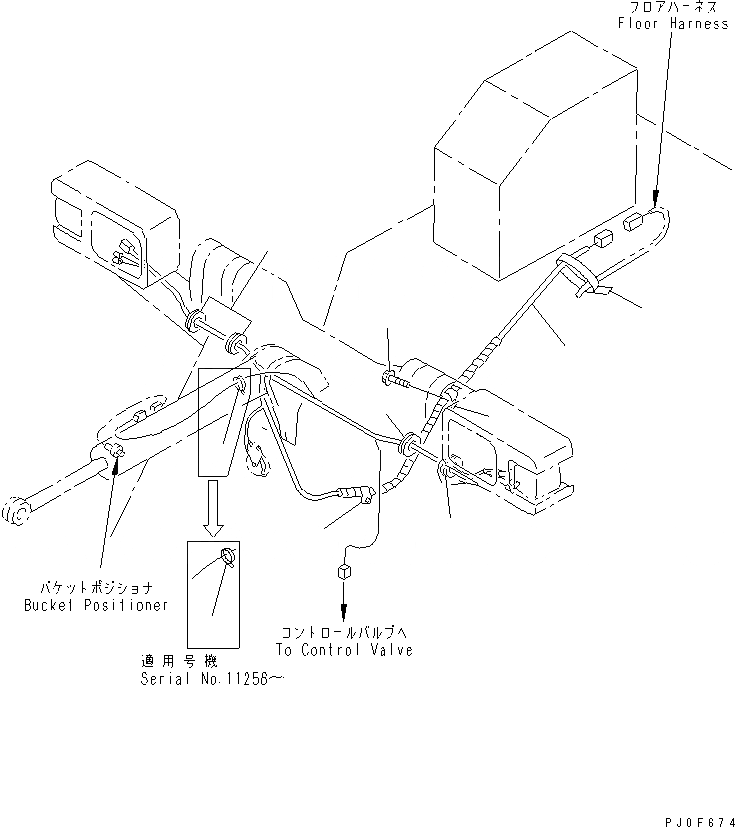 フロアハーネス
Floor Harness

バケットポジショナ
Bucket Positioner

コントロールバルブヘ
To Control Valve

適用号機
Serial No.11256~

PJ0F674