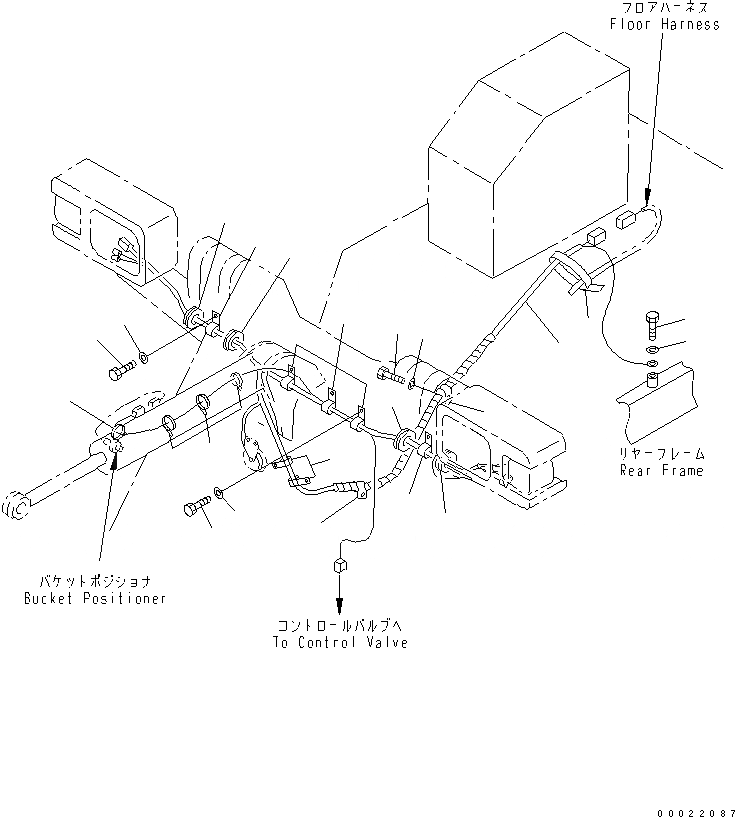 フロアハーネス
Floor Harness

リヤーフレーム
Rear Frame

バケットポジショナ
Bucket Positioner

コントロールバルブへ
To Control Valve

00022087