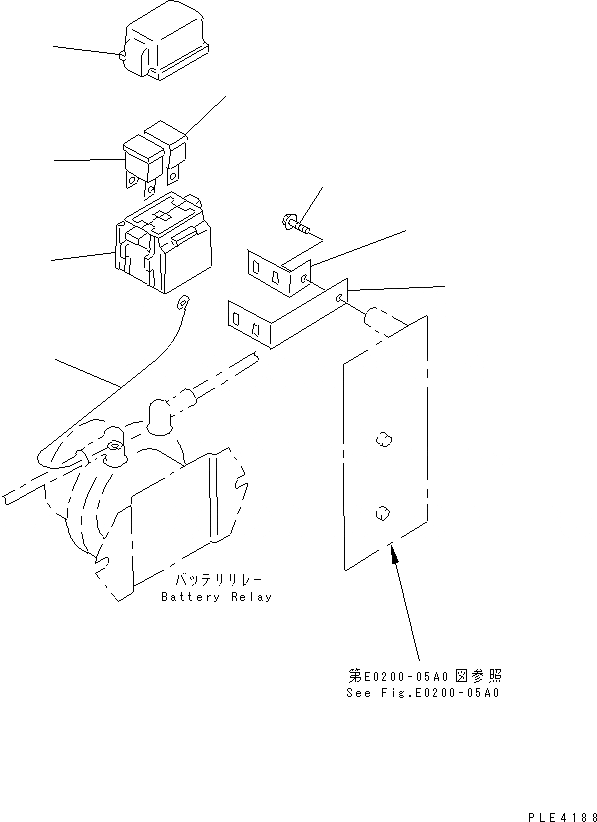 バッテリリレー
Battery Relay

第E0200-05A0図参照
See Fig.E0200-05A0

PLE4188