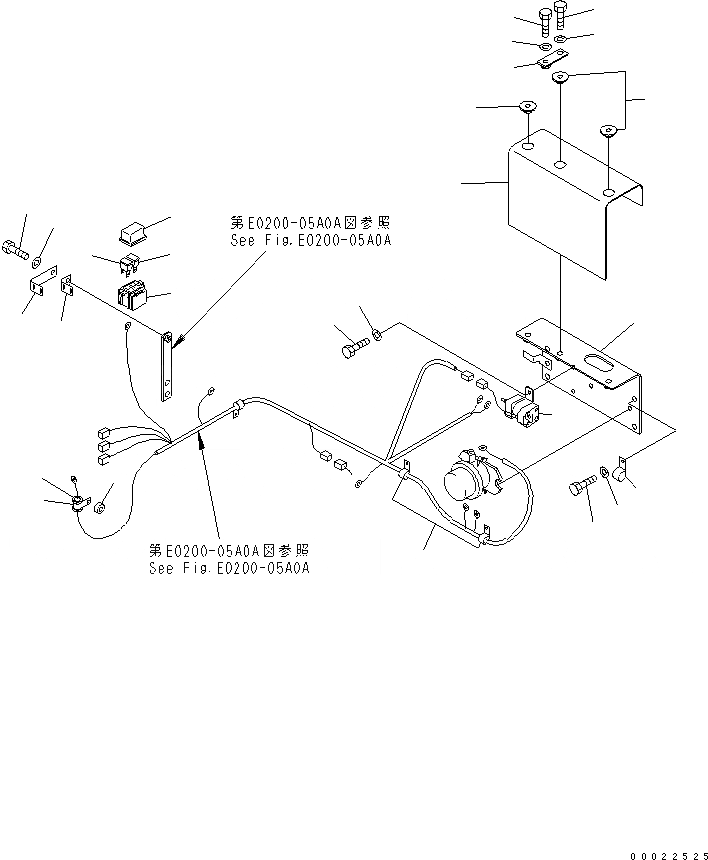 第E0200-05A0A図参照
See Fig.E0200-05A0A

第E0200-05A0A図参照
See Fig.E0200-05A0A

00022525