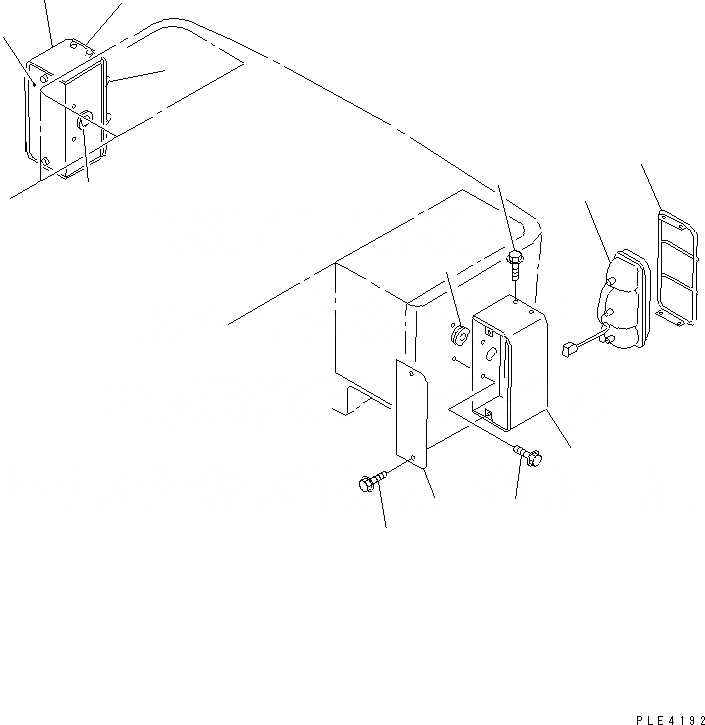 PLE4192