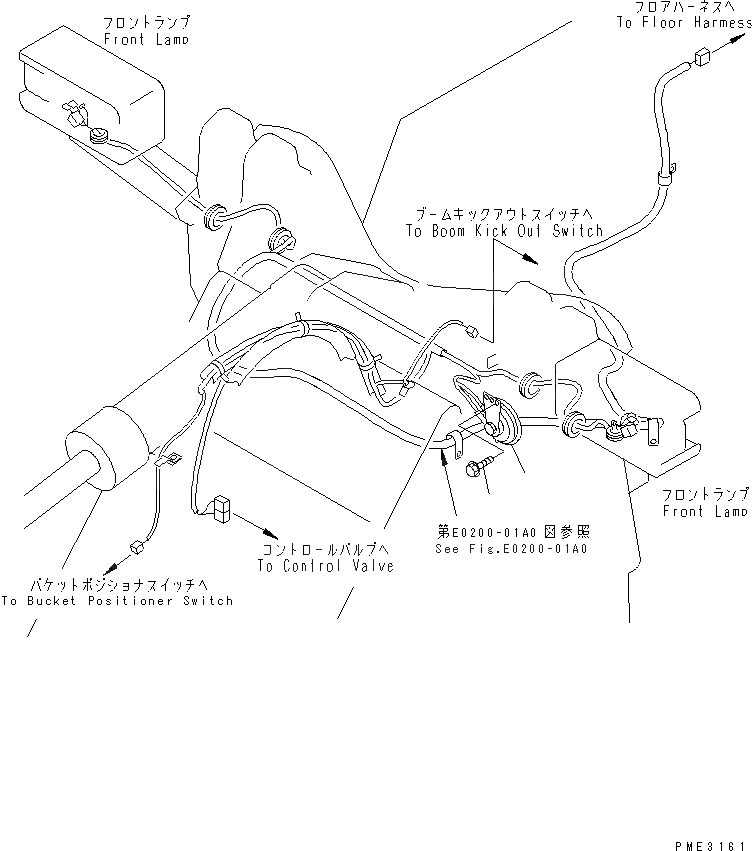 フロントランプ
Front Lamp

フロアハーネスへ
To Floor Harness

ブームキックアウトスイッチへ
To Boom Kick Out Switch

フロントランプ
Front Lamp

第E0200-01A0図参照
See Fig.E0200-01A0

コントロールバルブへ
To Control Valve

バケットポジショナスイッチへ
To Bucket Positioner Switch

PME3161