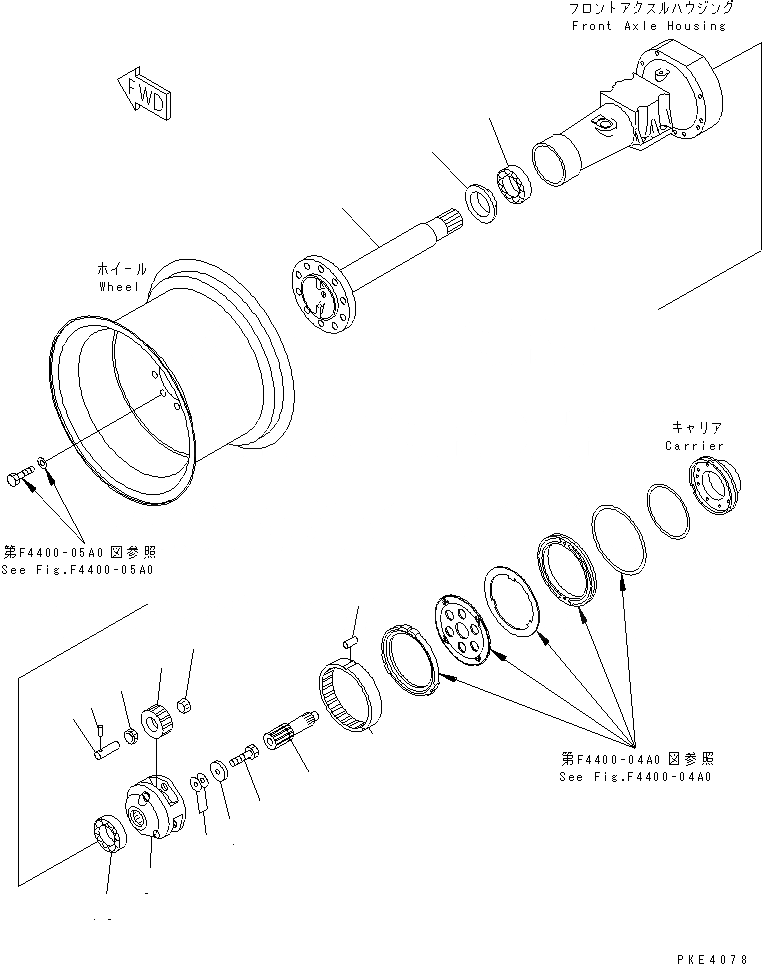 フロントアクスルハウジング
Front Axle Housing

FWD

ホイール
Wheel

キャリア
Carrier

第F4400-05A0図参照
See Fig.F4400-05A0

第F4400-04A0図参照
See Fig.F4400-04A0

PKE4078