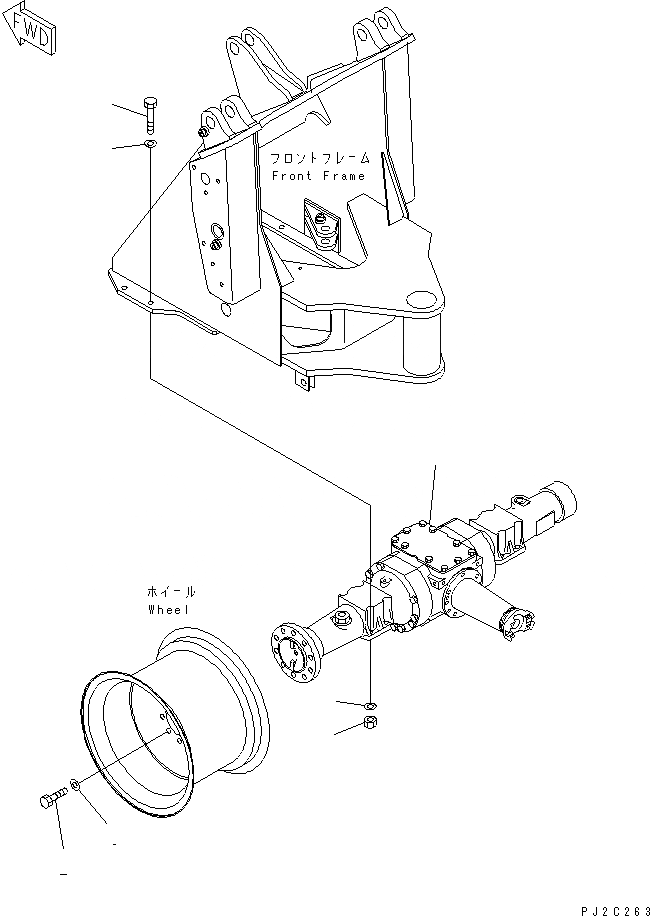 FWD

フロントフレーム
Front Frame

ホイール
Wheel

PJ2C263