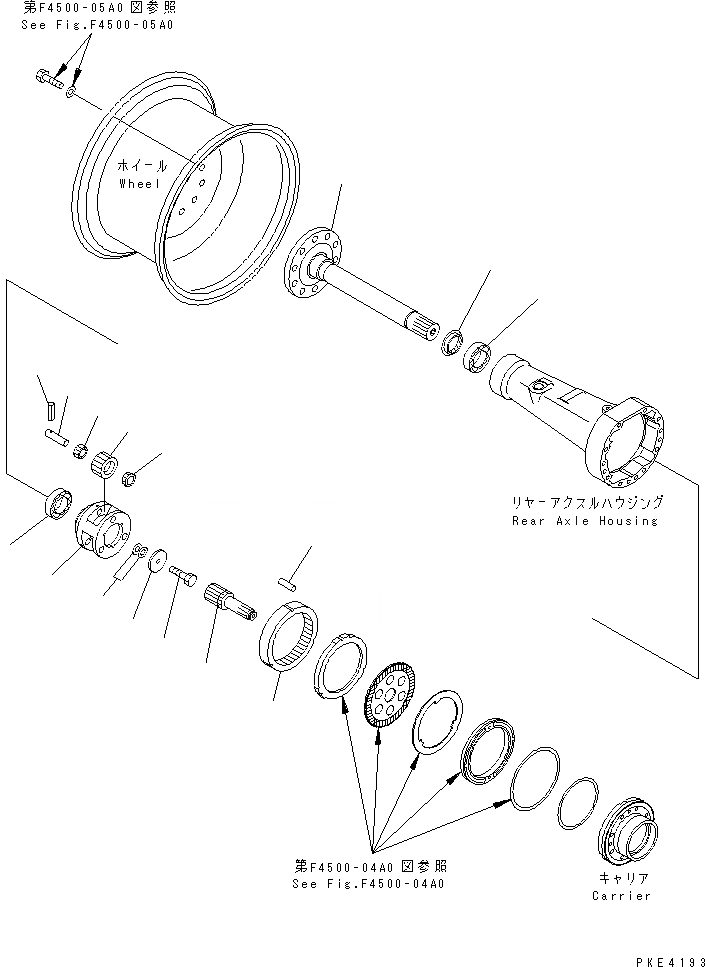 第F4500-05A0 図参照
See Fig.F4500-05A0

ホイール
Wheel

リヤーアクスルハウジング
Rear Axle Housing

第F4500-04A0 図参照
See Fig.F4500-04A0

キャリア
Carrier

PKE4193