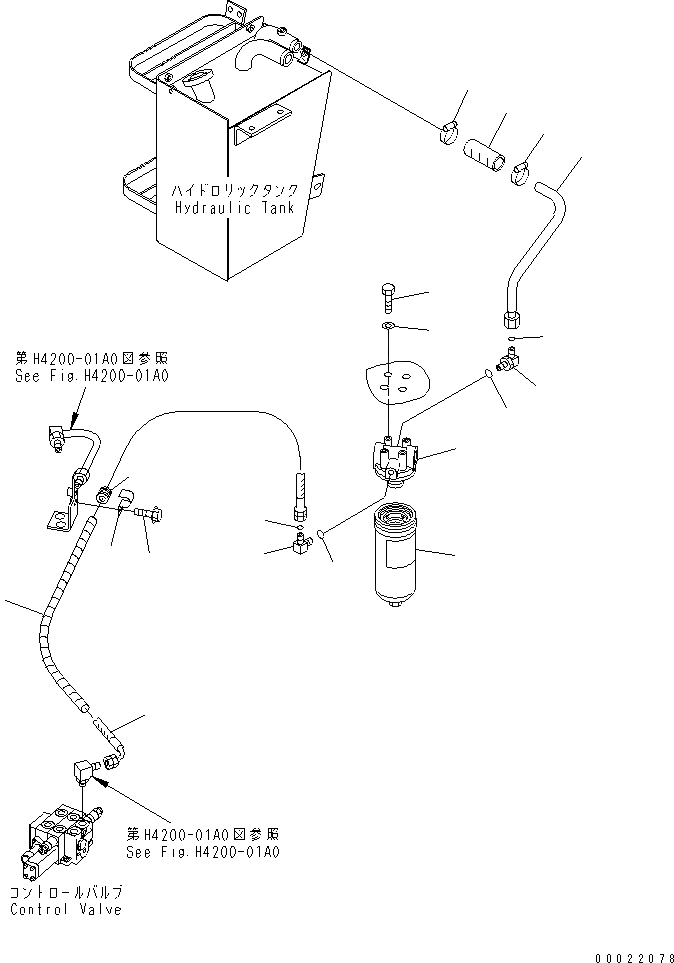 ハイドロリックタンク
Hydraulic Tank

第H4200-01A0図参照
See Fig.H4200-01A0

第H4200-01A0図参照
See Fig.H4200-01A0

コントロールバルブ
Control Valve

00022078