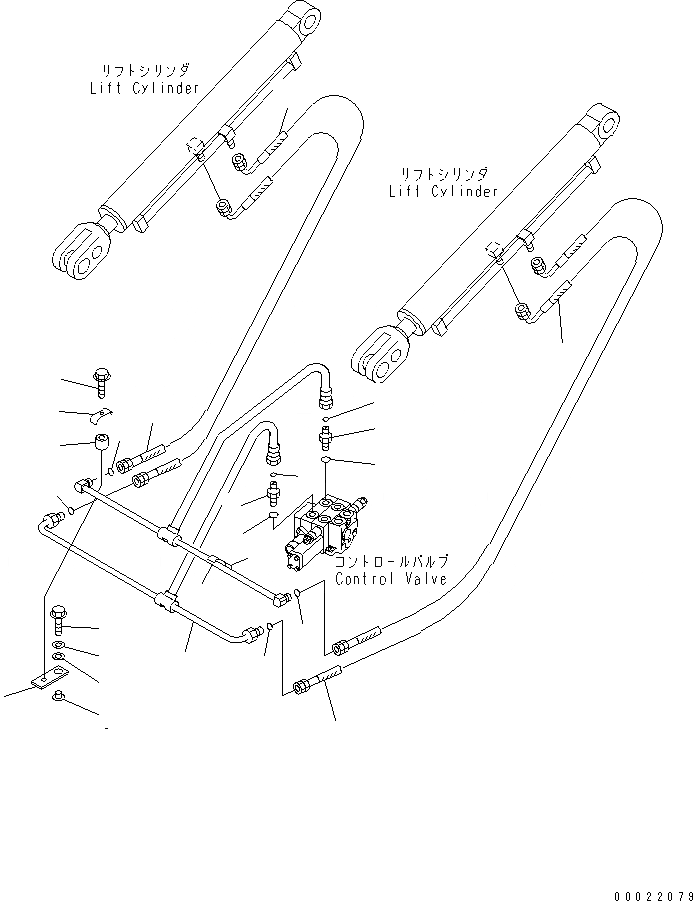 リフトシリンダ
Lift Cylinder

リフトシリンダ
Lift Cylinder

コントロールバルブ
Control Valve

00022079