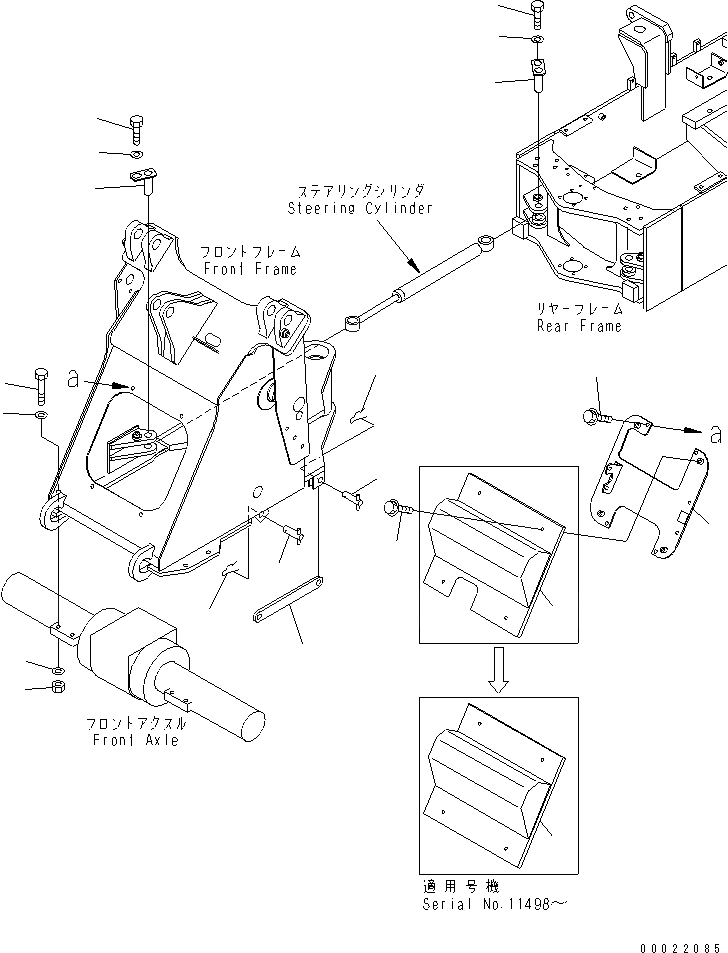 ステアリングシリンダ
Steering Cylinder

フロントフレーム
Front Frame

リヤーフレーム
Rear Frame

a

a

フロントアクスル
Front Axle

適用号機
Serial No.11498～

00022085