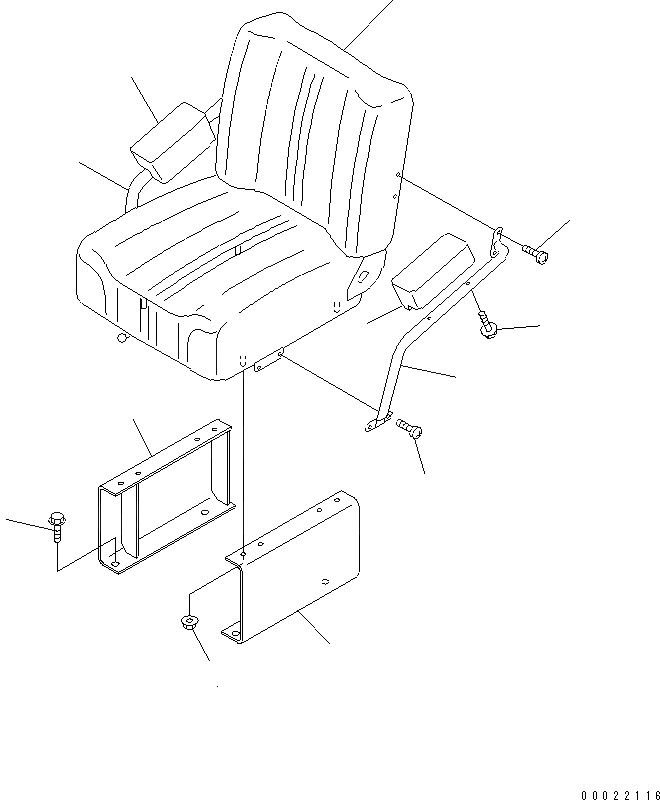 00022116