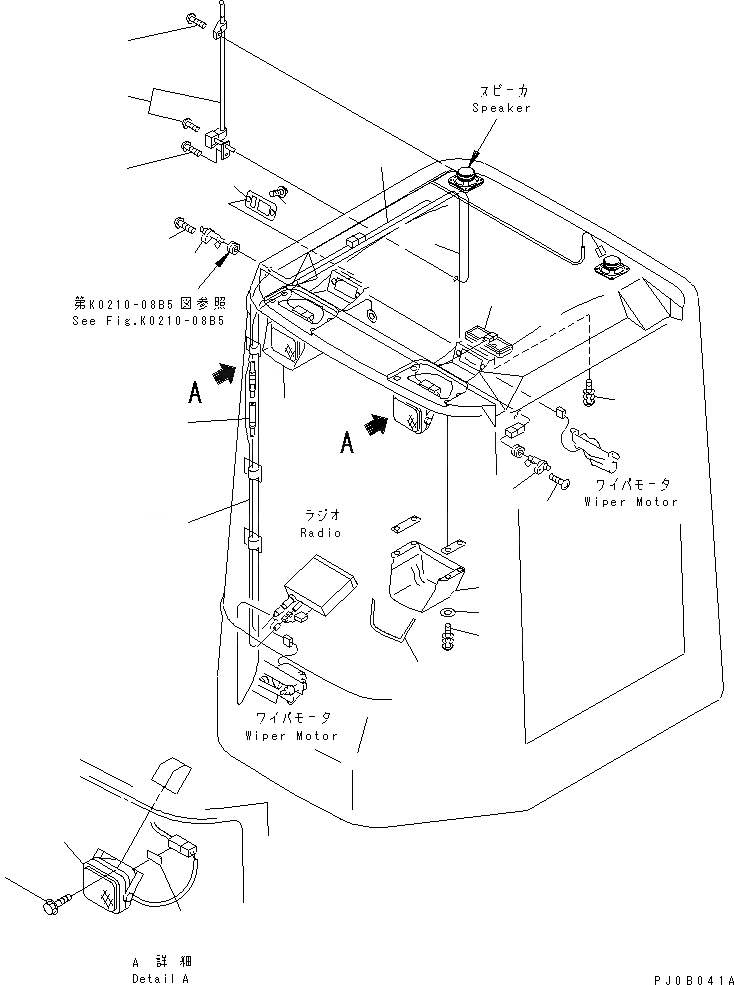 スピーカ
Speaker

第K0210-08B5図参照
See Fig.K0210-08B5

A

A

ワイパモータ
Wiper Motor

ラジオ
Radio

ワイパモータ
Wiper Motor

A 詳細
Detail A

PJ0B041A