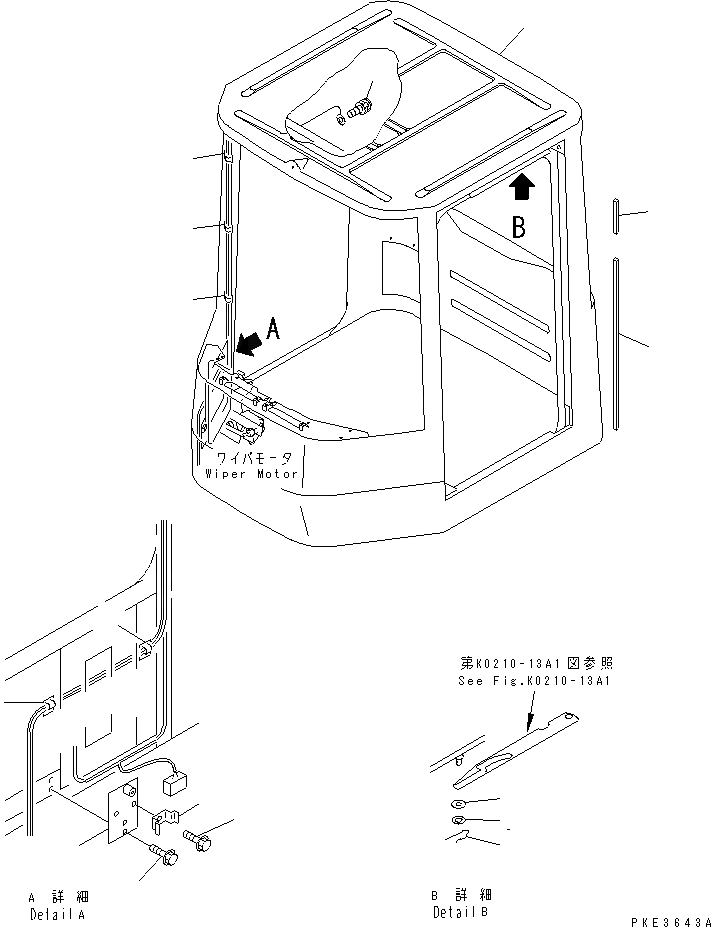 B

A

ワイパモータ
Wiper Motor

第K0210-13A1図参照
See Fig.K0210-13A1

A 詳 細
Detail A

B 詳 細
Detail B

PKE3643A