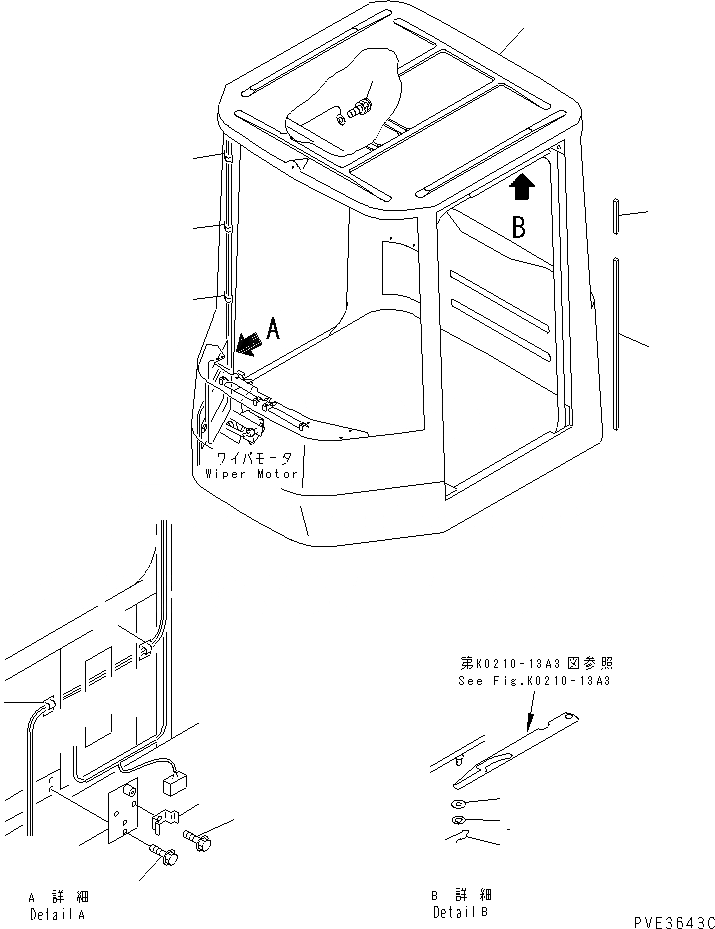 B

A

ワイパモータ
Wiper Motor

第K0210-13A3図参照
See Fig.K0210-13A3

A 詳 細
Detail A

B 詳 細
Detail B

PVE3643C