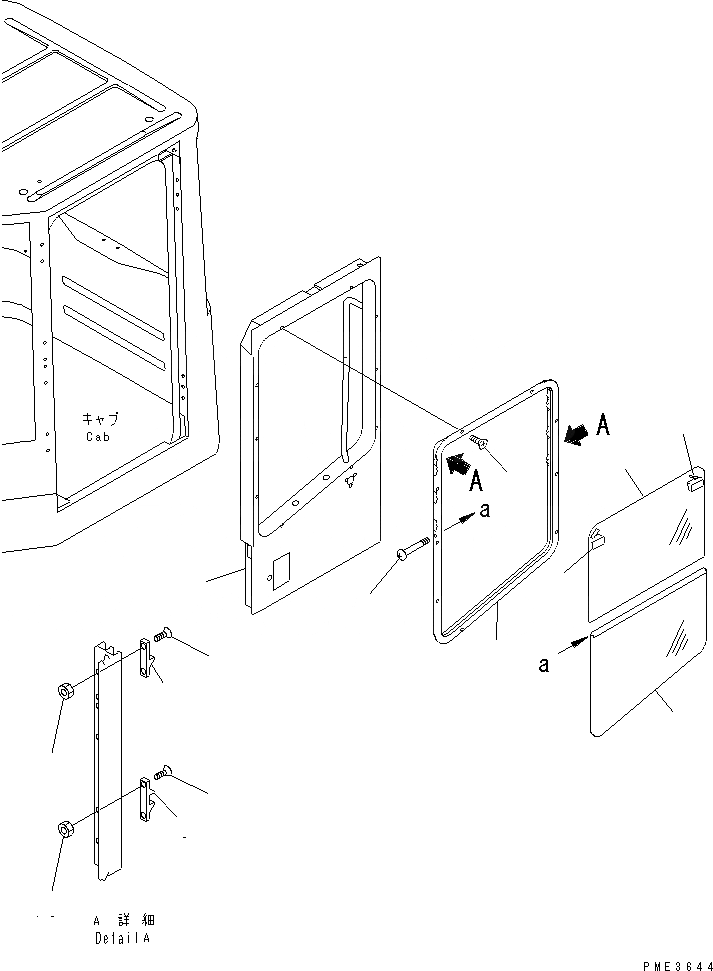 キャブ
Cab

A

A

a

a

A 詳細
Detail A

PME3644