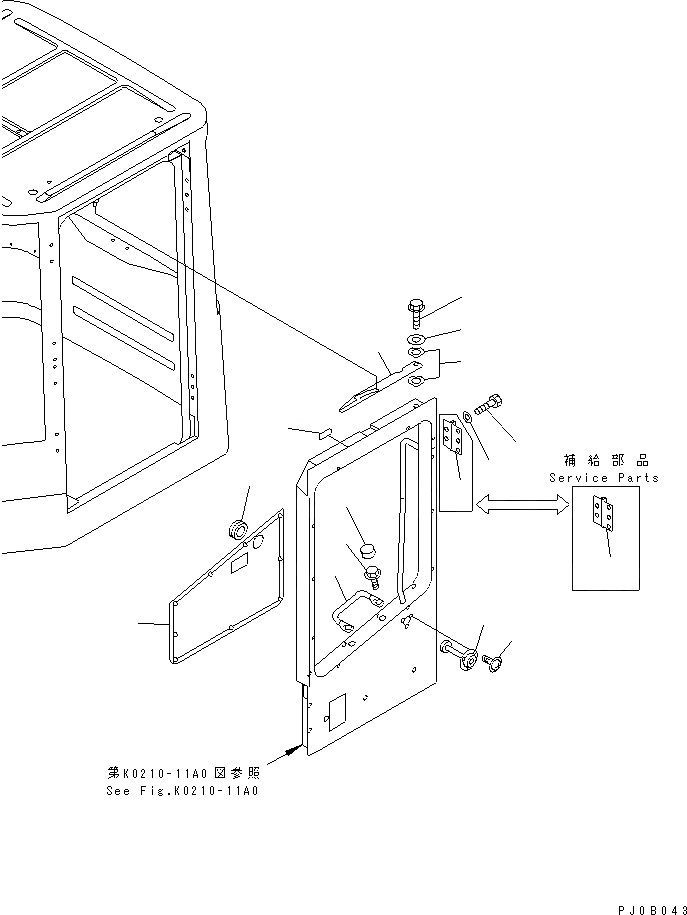 補給部品
Service Parts

第K0210-11A0図参照
See Fig.K0210-11A0

PJ0B043