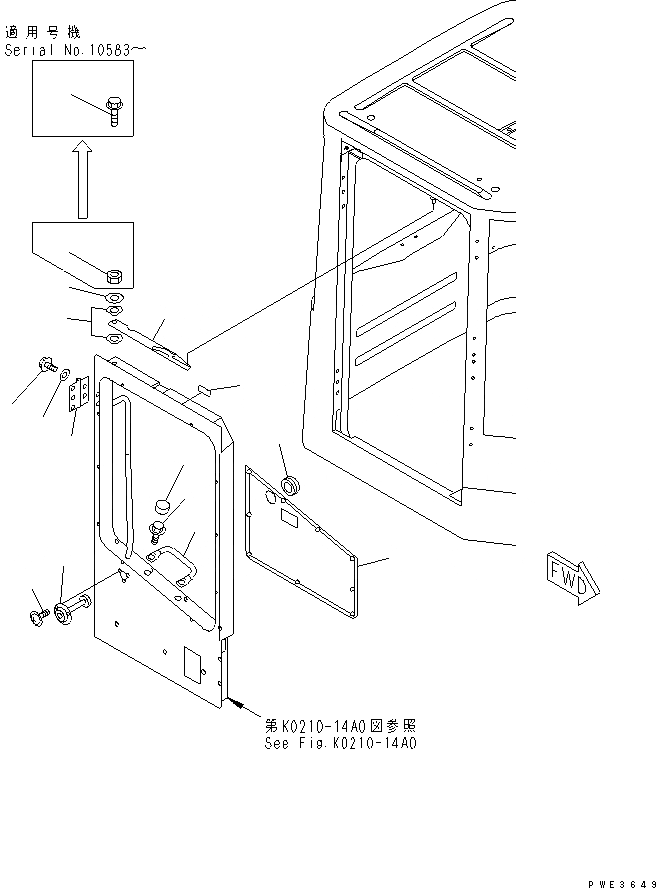 適用号機
Serial No.10583～

FWD

第K0210-14A0図参照
See Fig.K0210-14A0

PWE3649