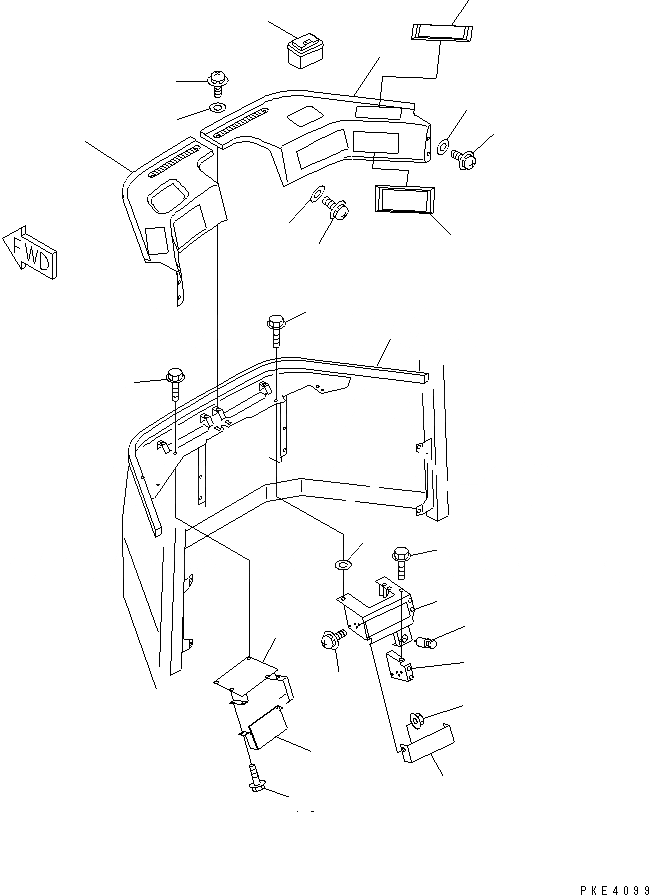 FWD

PKE4099