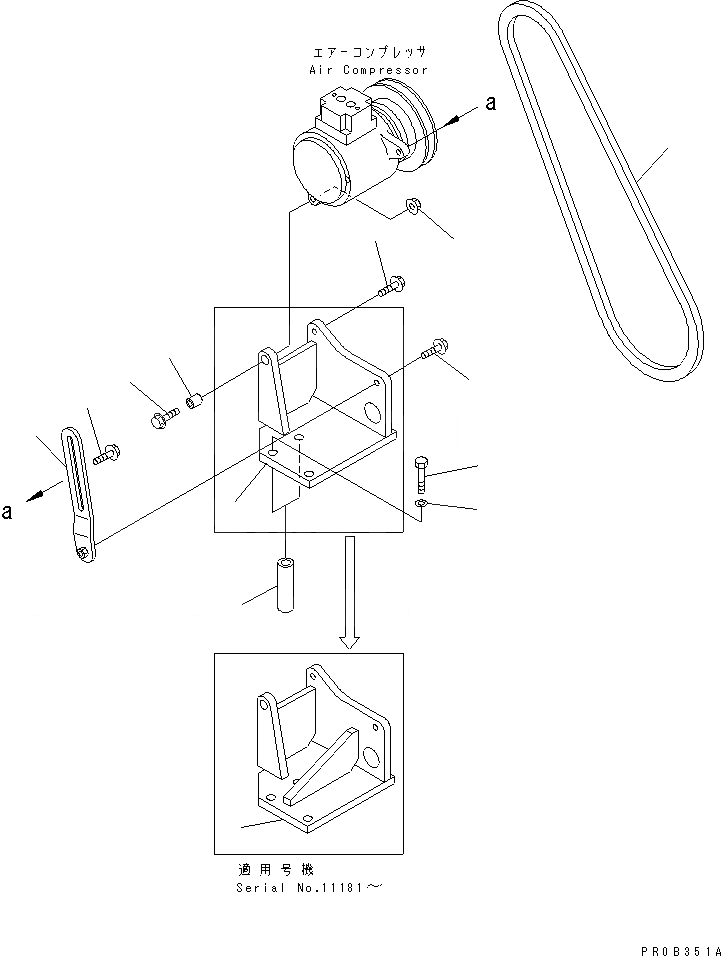 エアーコンプレッサ
Air Compressor

a

a

適用号機
Serial No.11181～

PR0B351A