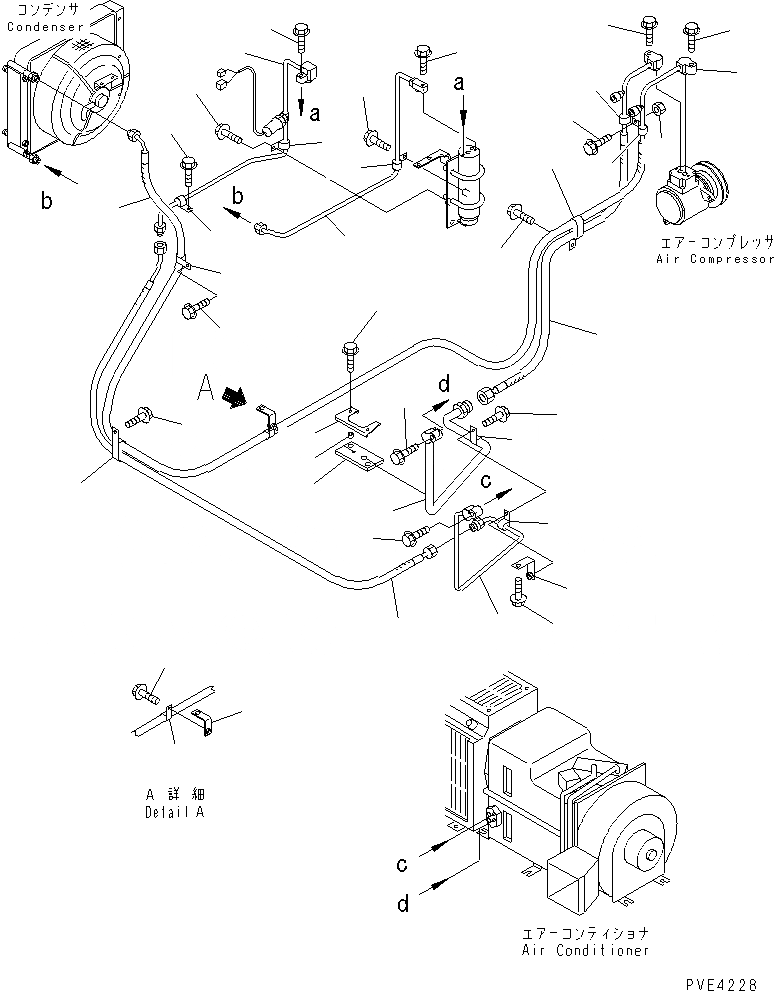 コンデンサ
Condenser

a

a

b

b

エアーコンプレッサ
Air Compressor

A

d

c

A 詳細
Detail A

c

d

エアーコンディショナ
Air Conditioner

PVE4228