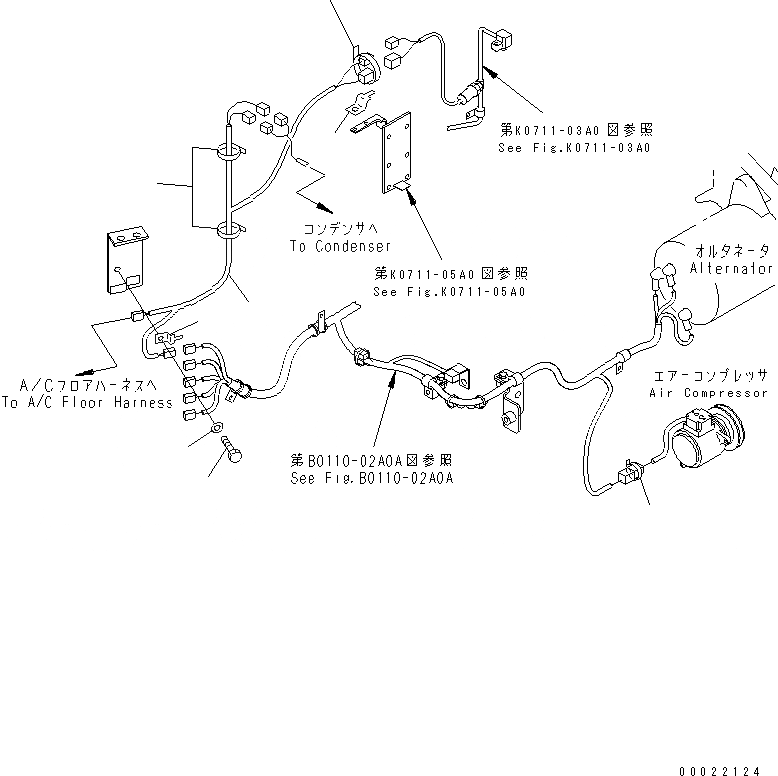 第K0711-03A0 図参照
See Fig.K0711-03A0

コンデンサへ
To Condenser

第K0711-05A0 図参照
See Fig.K0711-05A0

オルタネータ
Alternator

A/Cフロアハーネスへ
To A/C Floor Harness

エアーコンプレッサ
Air Compressor

第B0110-02A0A図参照
See Fig.B0110-02A0A

00022124