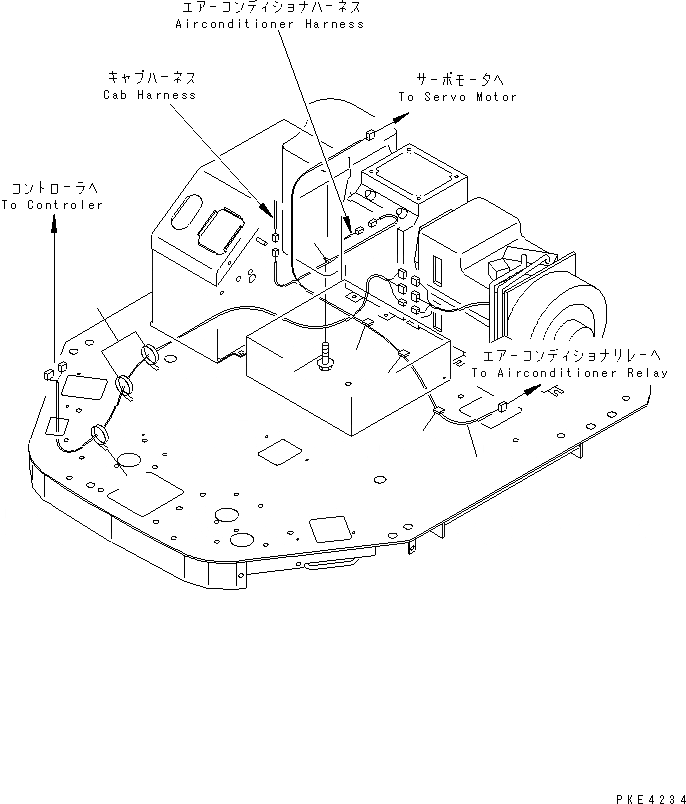 エアーコンディショナハーネス
Airconditioner Harness

キャブハーネス
Cab Harness

サーボモータへ
To Servo Motor

コントローラへ
To Controler

エアーコンディショナリレーへ
To Airconditioner Relay

PKE4234