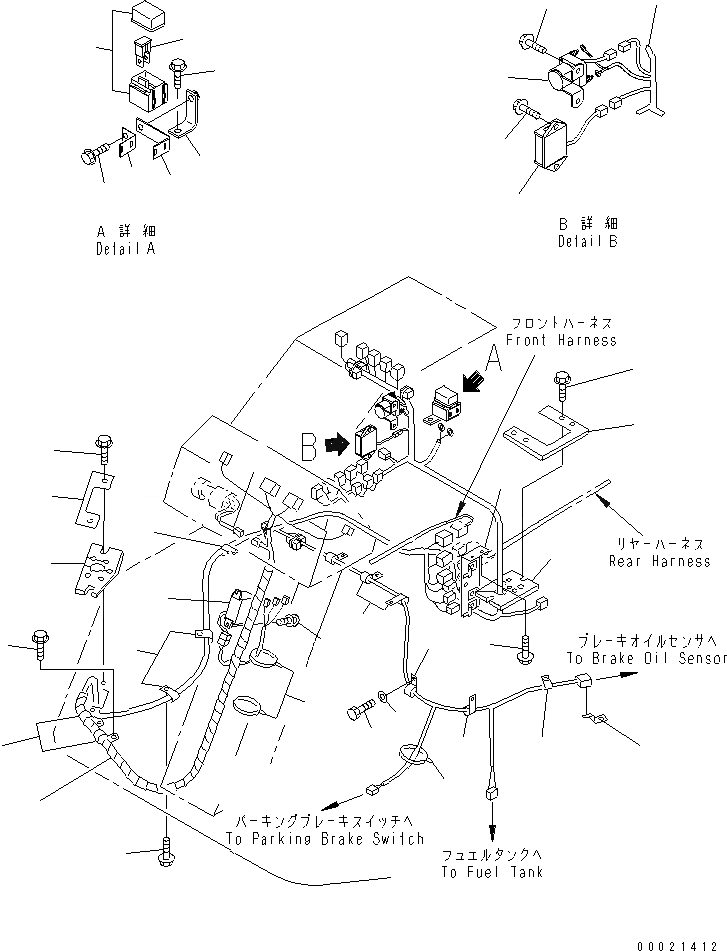 A 詳 細
Detail A

B 詳 細
Detail B

フロントハーネス
Front Harness

A

B

リヤーハーネス
Rear Harness

ブレーキオイルセンサへ
To Brake Oil Sensor

パーキングブレーキスイッチへ
To Parking Brake Switch

フュエルタンクへ
To Fuel Tank

00021412