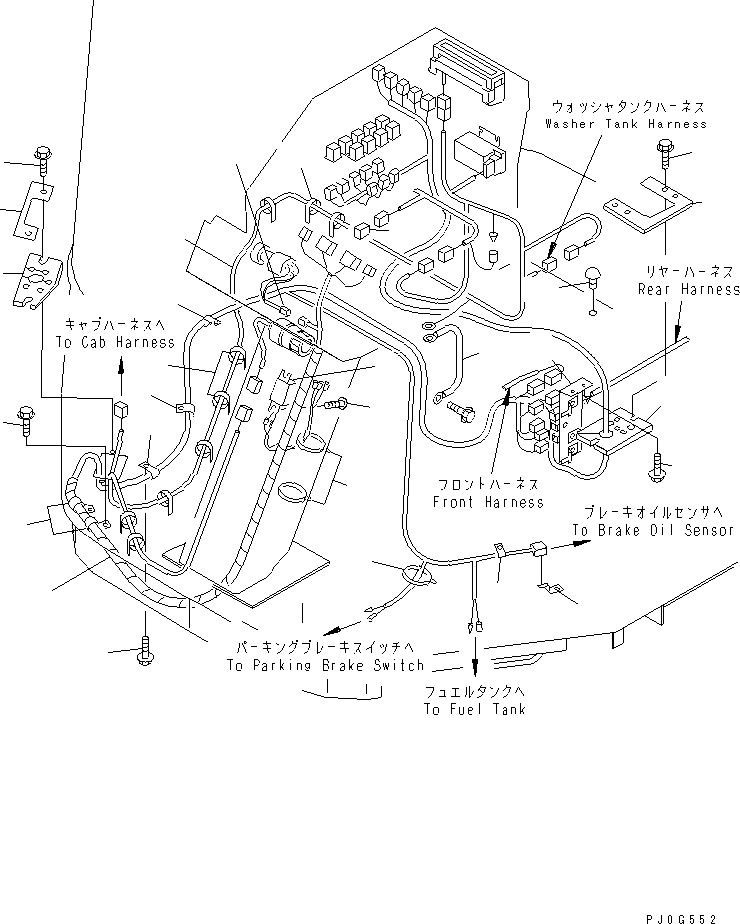 ウォッシャタンクハーネス
Washer Tank Harness

リヤーハーネス
Rear Harness

キャブハーネスへ
To Cab Harness

フロントハーネス
Front Harness

ブレーキオイルセンサへ
To Brake Oil Sensor

パーキングブレーキスイッチへ
To Parking Brake Switch

フュエルタンクへ
To Fuel Tank

PJ0G552