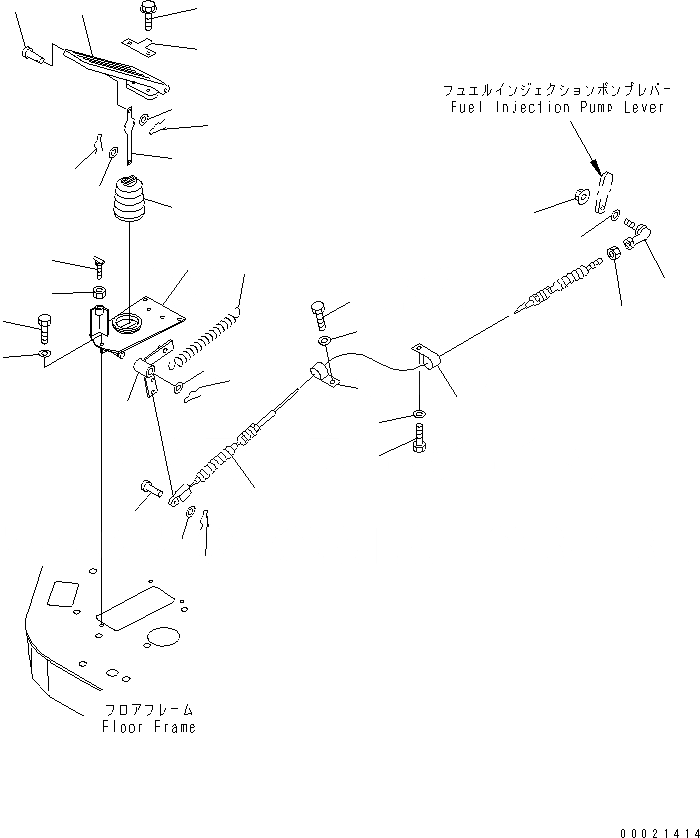 フュエルインジェクションポンプレバー
Fuel Injection Pump Lever

フロアフレーム
Floor Frame

00021414