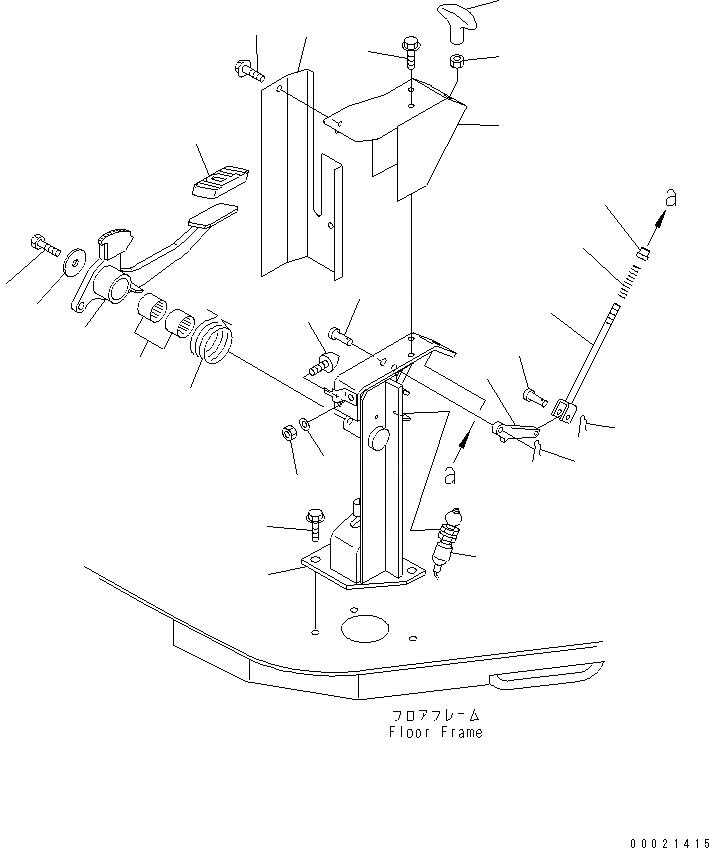 a

a

フロアフレーム
Floor Frame

00021415