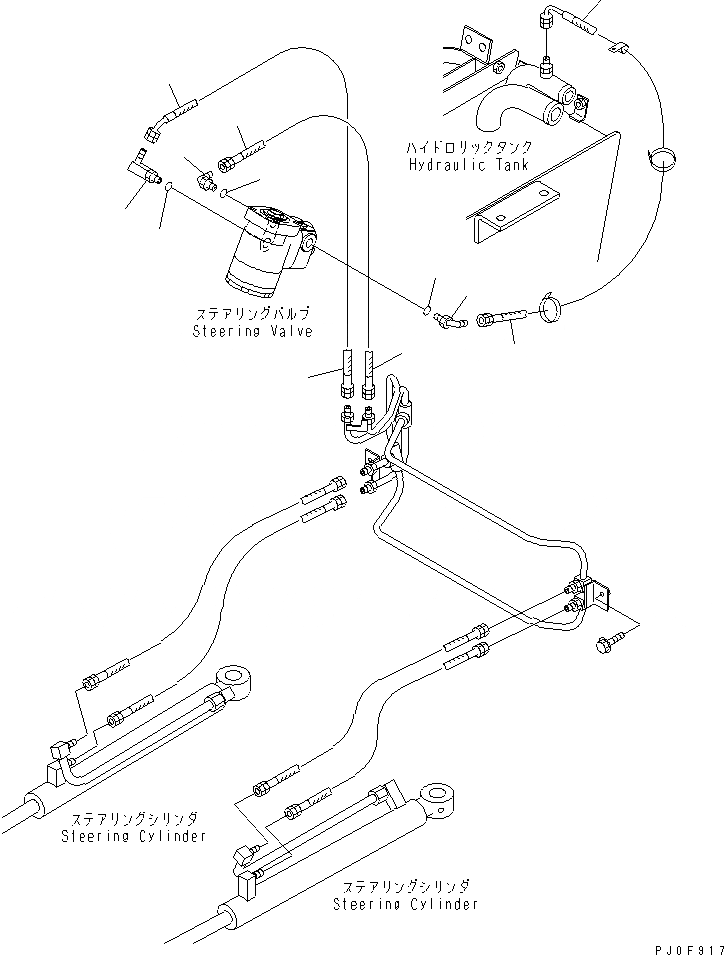 ハイドロリックタンク
Hydraulic Tank

ステアリングバルブ
Steering Valve

ステアリングシリンダ
Steering Cylinder

ステアリングシリンダ
Steering Cylinder

PJ0F917