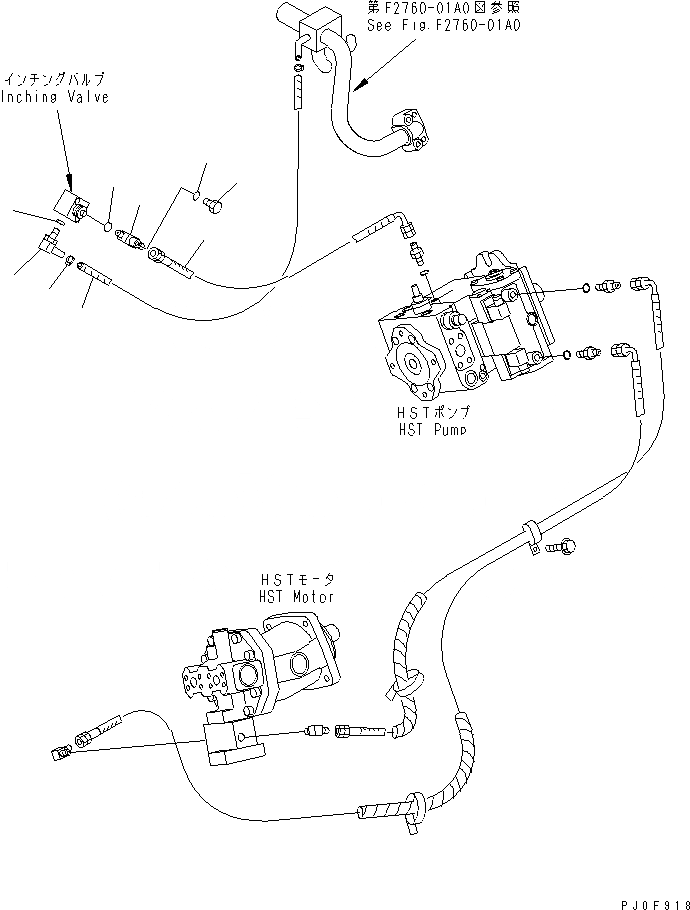 第F2760-01A0図参照
See Fig.F2760-01A0

インチングバルブ
Inching Valve

HSTポンプ
HST Pump

HSTモータ
HST Motor

PJ0F918