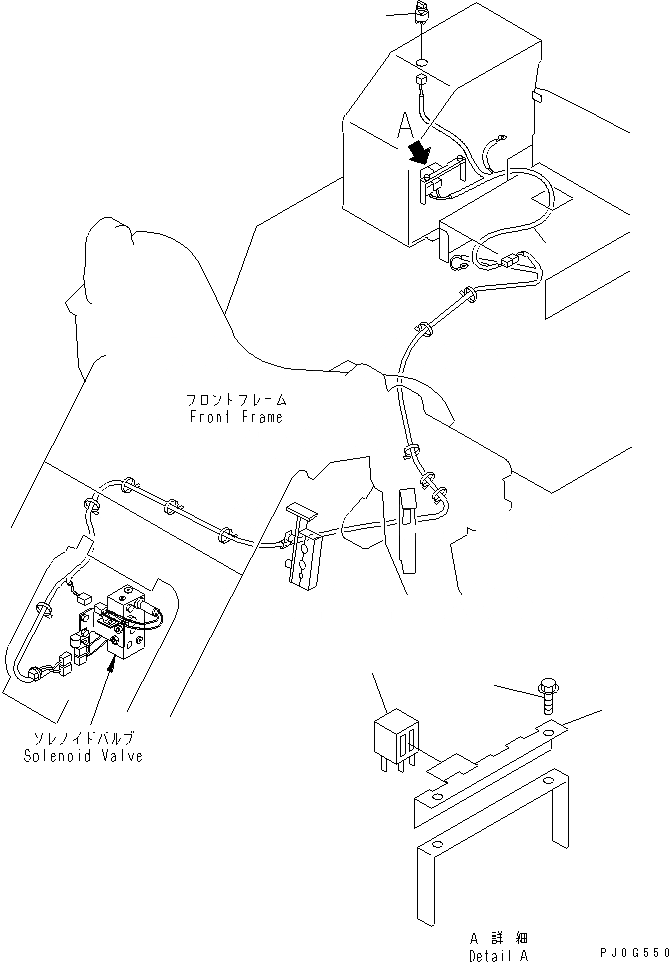 A

フロントフレーム
Front Frame

ソレノイドバルブ
Solenoid Valve

A 詳細
Detail A

PJ0G550